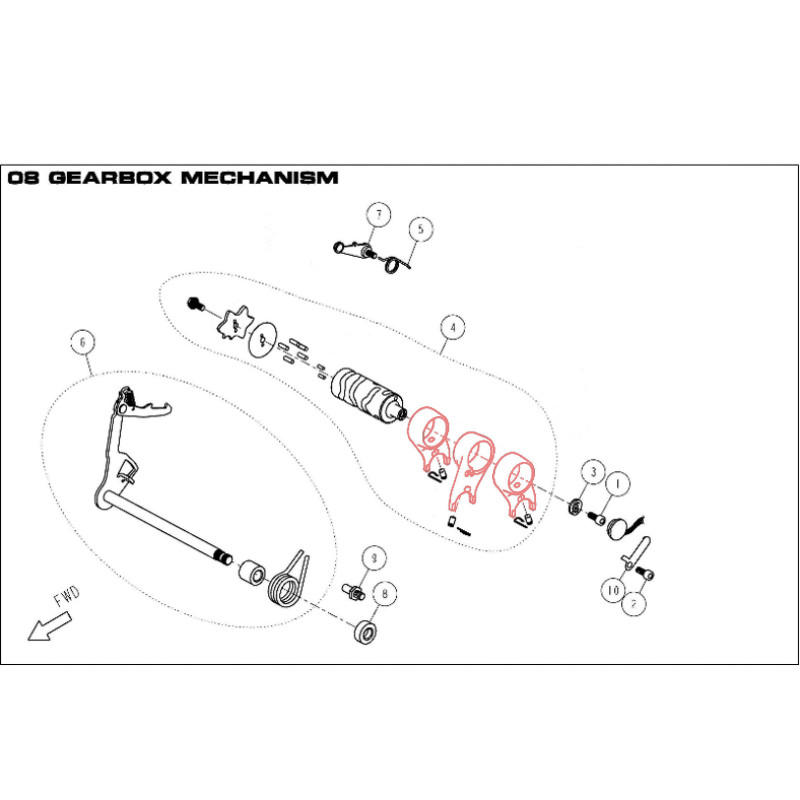 08 GEARBOX MECHANISM

7
5
4
6
3
1
9
8
10
2
FWD