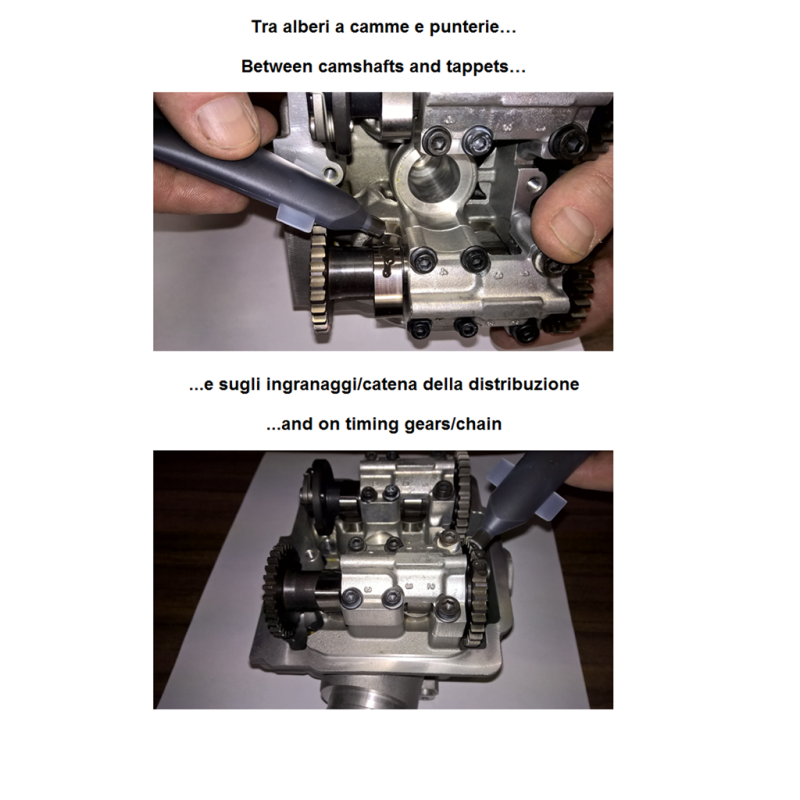 Tra alberi a camme e punterie…

Between camshafts and tappets…

...e sugli ingranaggi/catena della distribuzione

...and on timing gears/chain